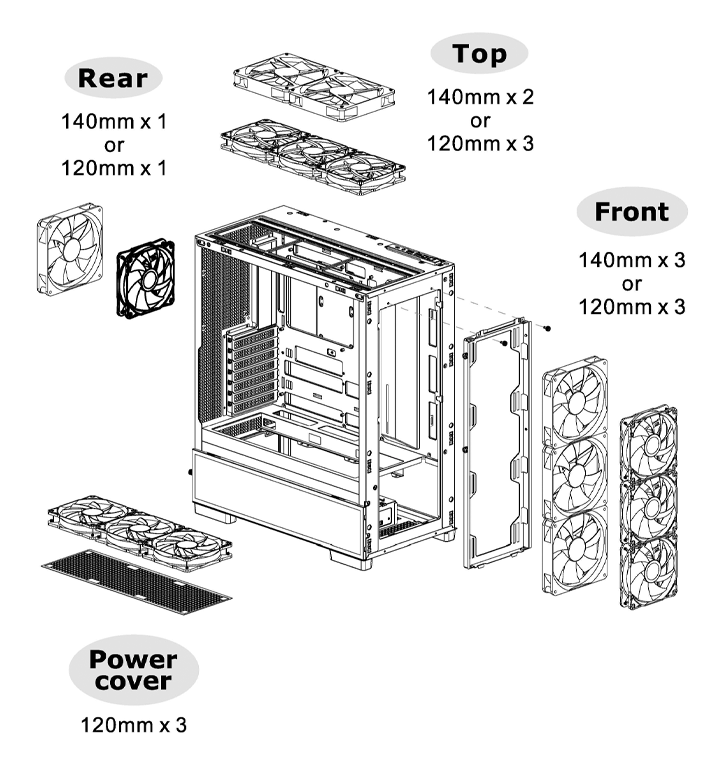 Rear
140mm x 1
or
120mm x 1

Top
140mm x 2
or
120mm x 3

Front
140mm x 3
or
120mm x 3

Power cover
120mm x 3