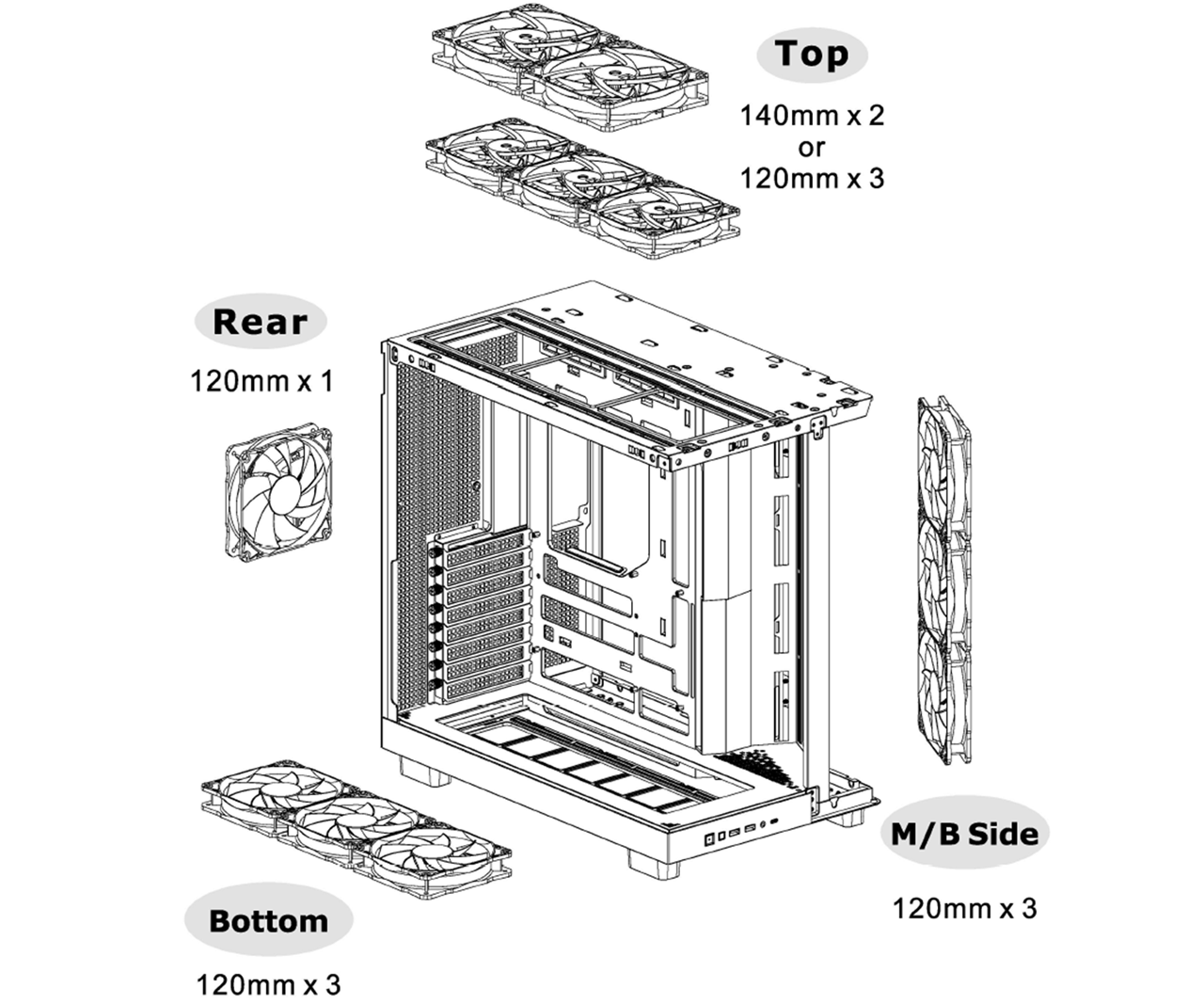 Top

140mm x 2
or
120mm x 3

Rear

120mm x 1

M/B Side

120mm x 3

Bottom

120mm x 3