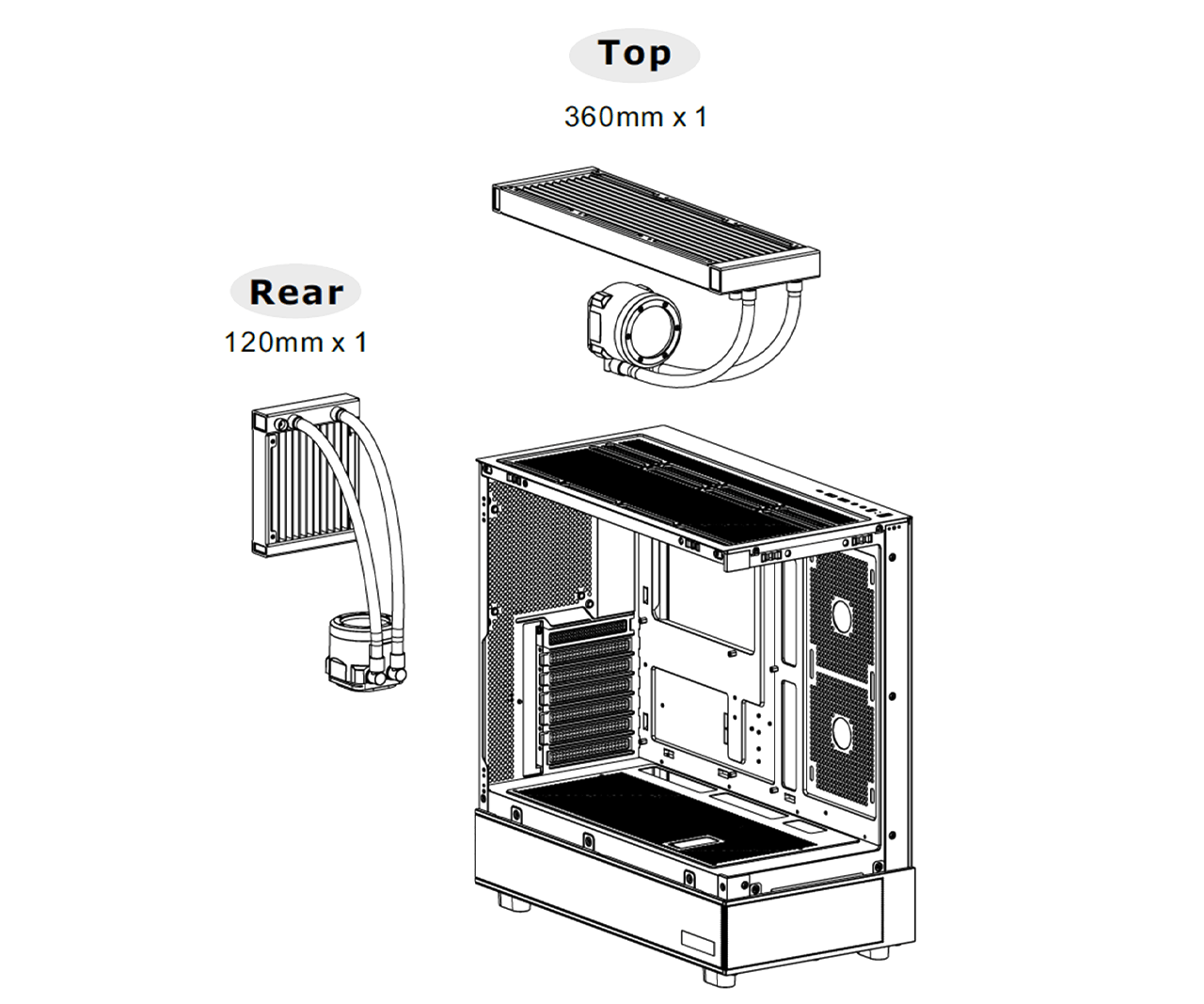 Top

360mm x 1

Rear

120mm x 1