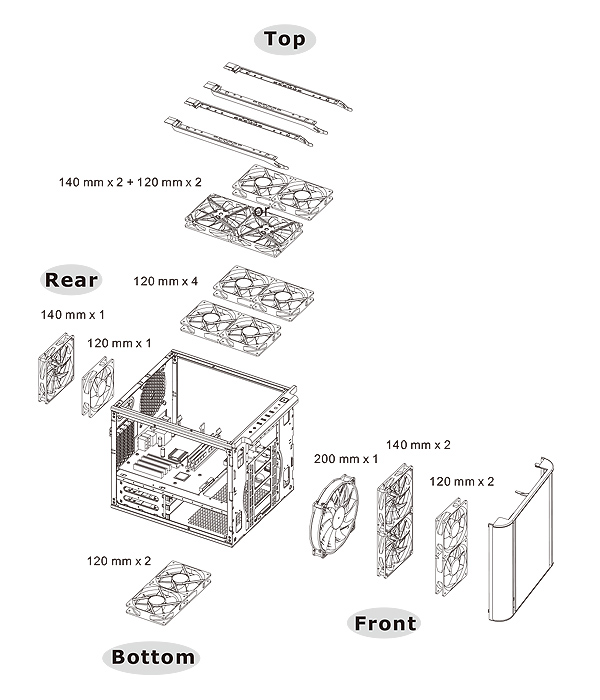 Top

140 mm x 2 + 120 mm x 2

or

Rear

120 mm x 4

140 mm x 1

120 mm x 1

200 mm x 1

140 mm x 2

120 mm x 2

120 mm x 2

Front

Bottom