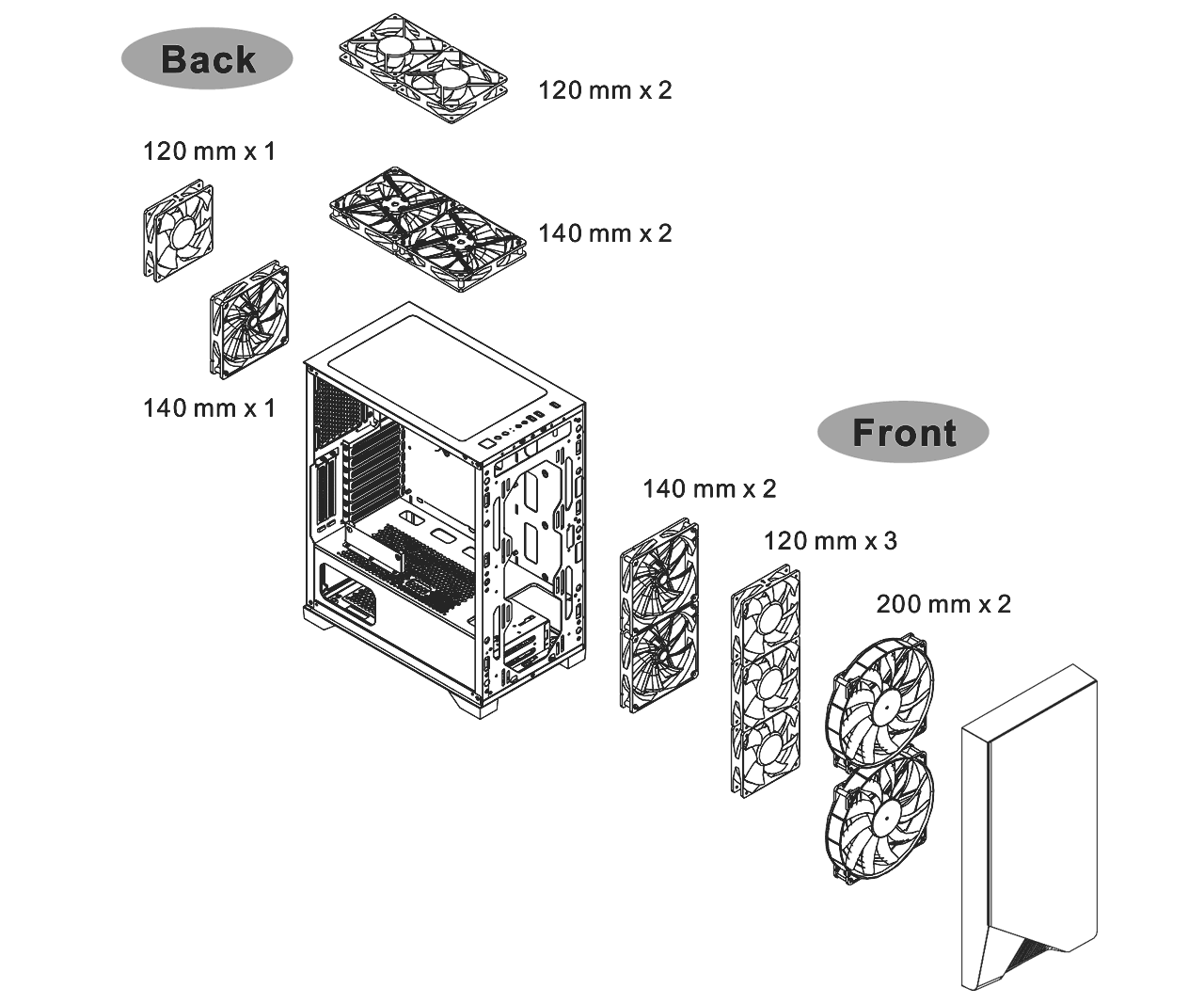 Back

120 mm x 2

120 mm x 1

140 mm x 2

140 mm x 1

Front

140 mm x 2

120 mm x 3

200 mm x 2