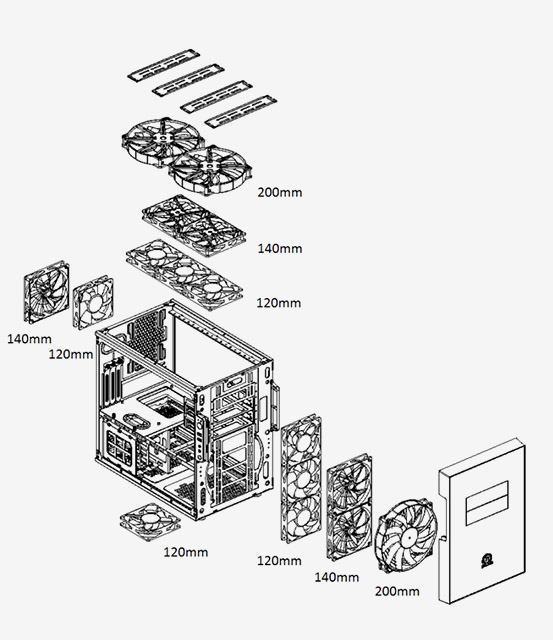 200mm

140mm

120mm

140mm

120mm

120mm

120mm

140mm

200mm