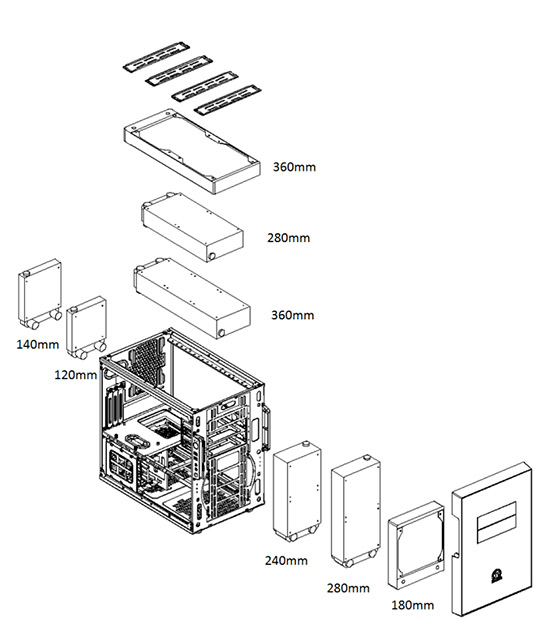 360mm

280mm

360mm

140mm

120mm

240mm

280mm

180mm