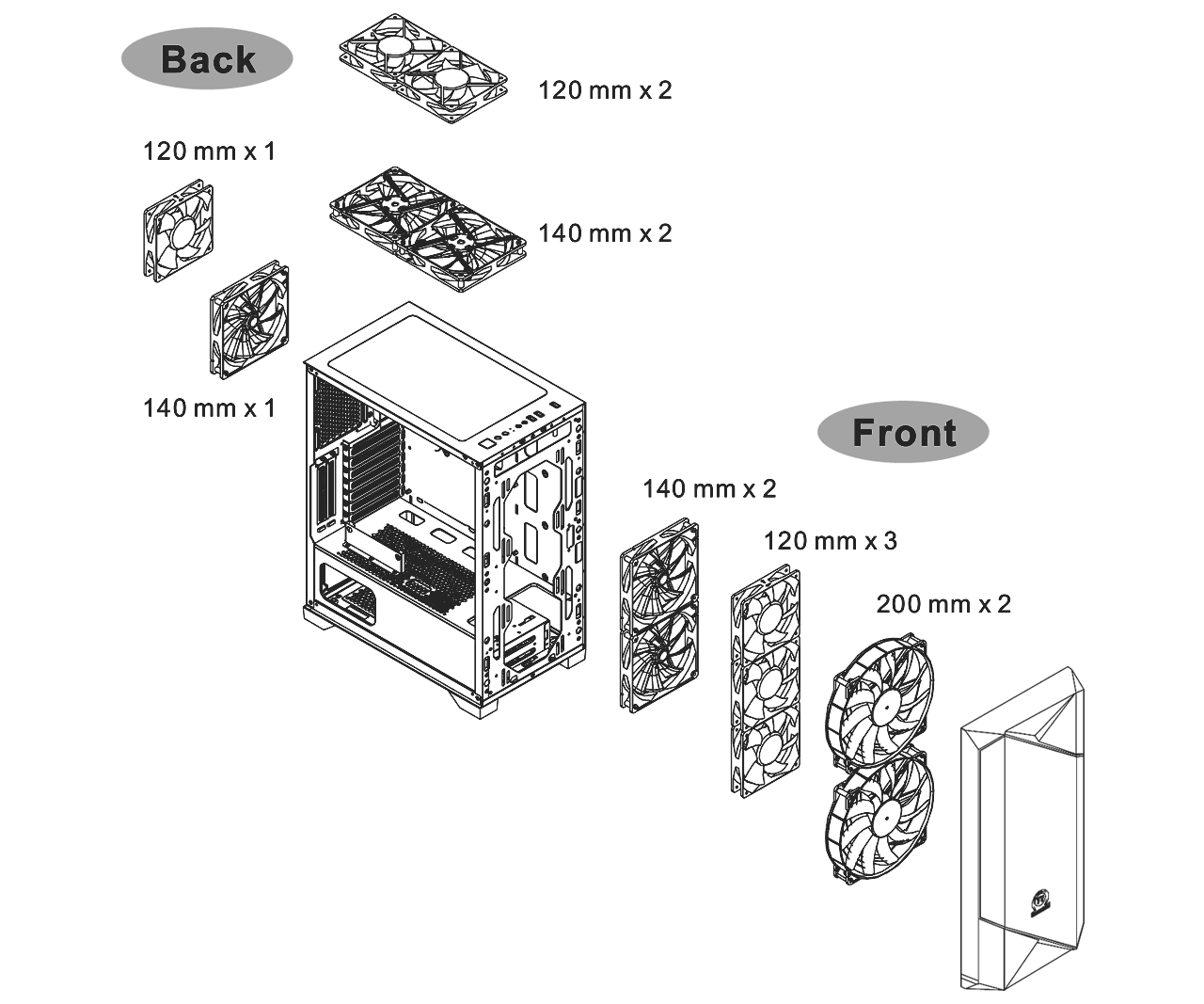 Back

120 mm x 2

120 mm x 1

140 mm x 2

140 mm x 1

Front

140 mm x 2

120 mm x 3

200 mm x 2