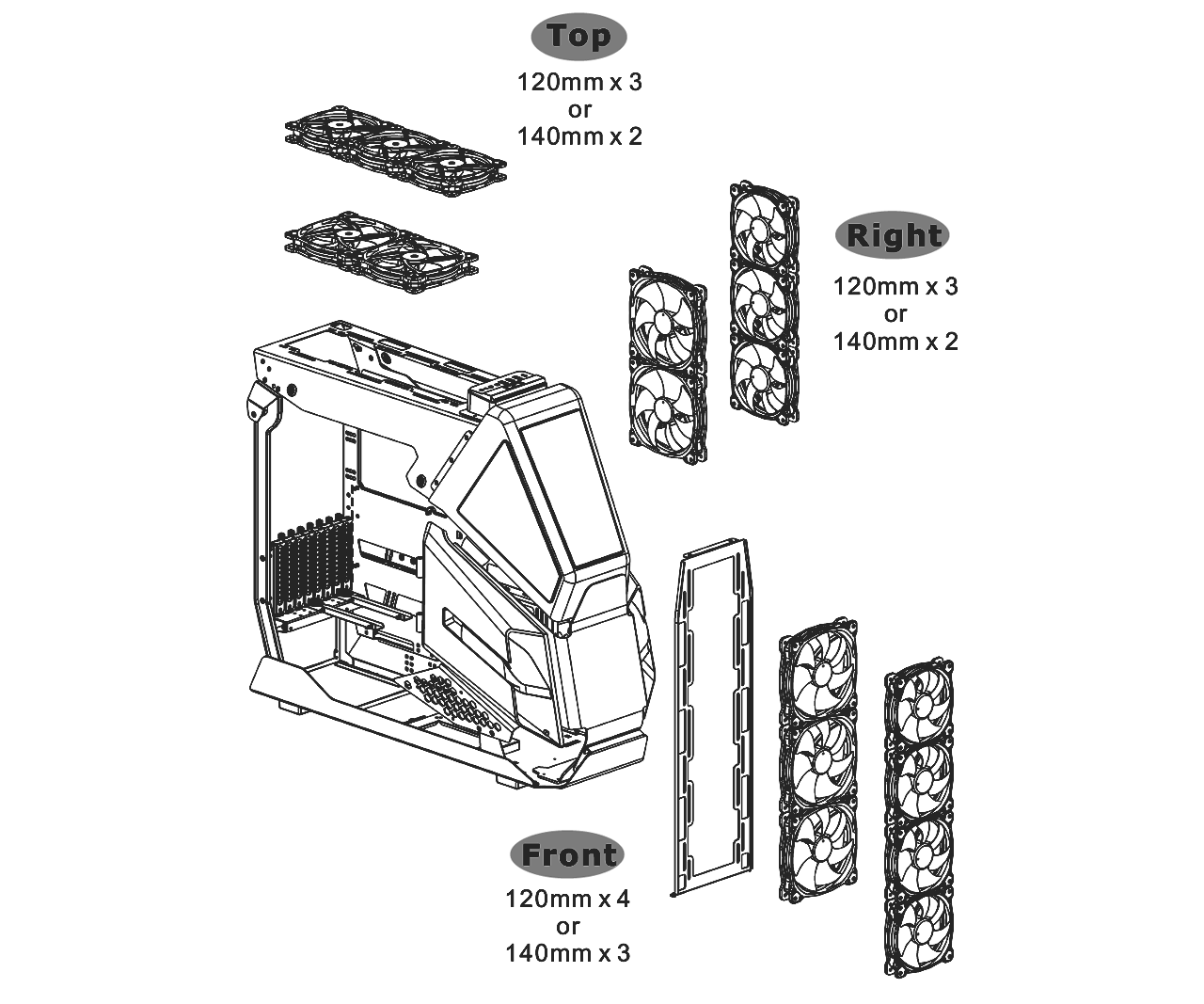 Top
120mm x 3
or
140mm x 2

Right
120mm x 3
or
140mm x 2

Front
120mm x 4
or
140mm x 3