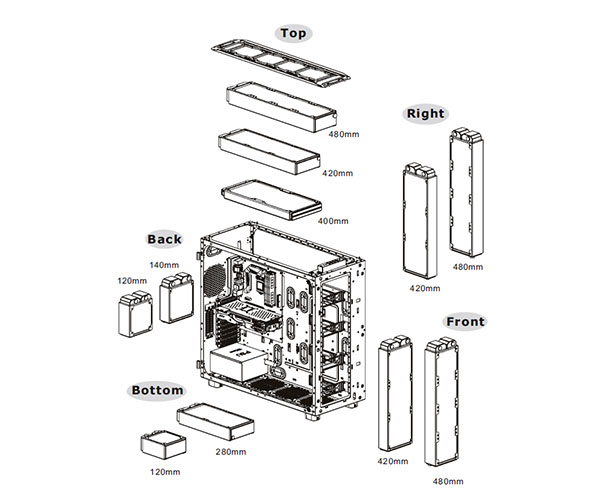 Top

480mm

420mm

400mm

Right

420mm

480mm

Back

140mm

120mm

Front

420mm

480mm

Bottom

280mm

120mm