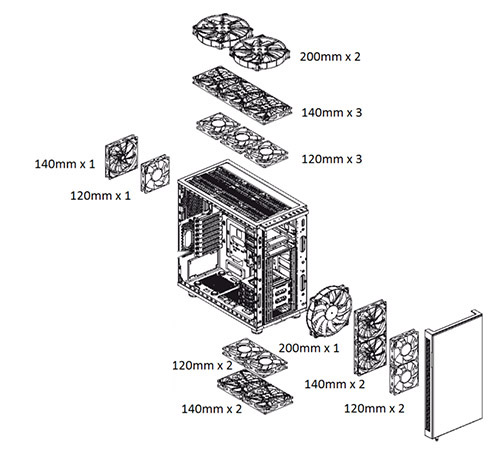 200mm x 2

140mm x 3

120mm x 3

140mm x 1

120mm x 1

200mm x 1

120mm x 2

140mm x 2

140mm x 2

120mm x 2