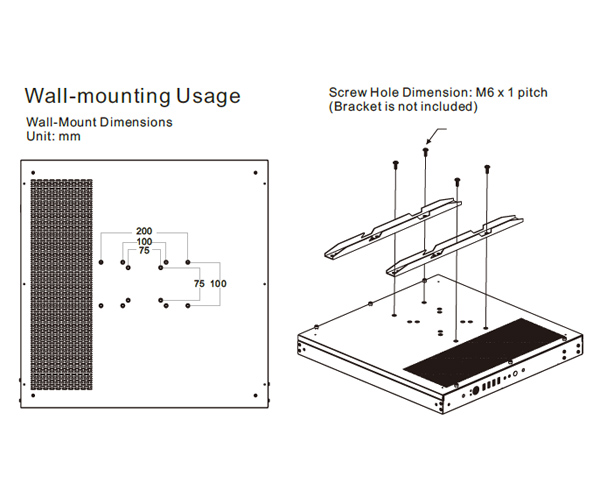 Wall-mounting Usage

Wall-Mount Dimensions
Unit: mm

200
100
75
75 100

Screw Hole Dimension: M6 x 1 pitch
(Bracket is not included)